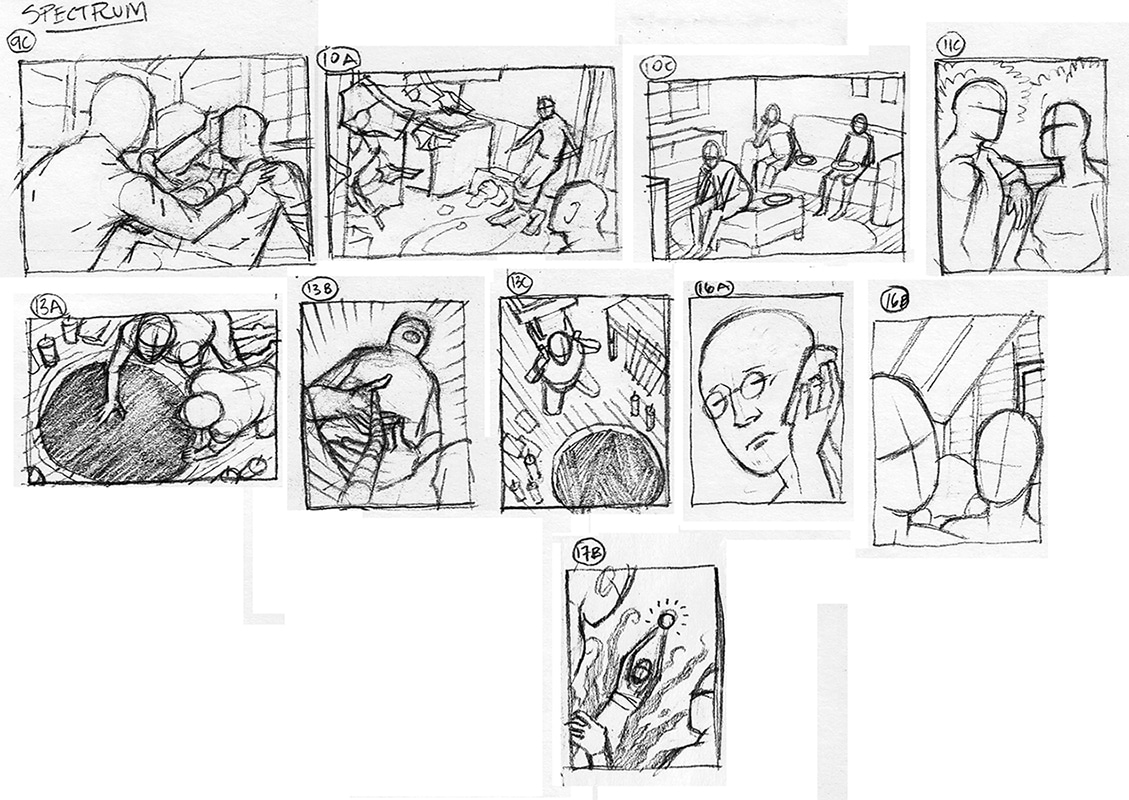 SPECTRUM

9C

10A

10C

11C

13A

13B

13C

16A

16B

17B